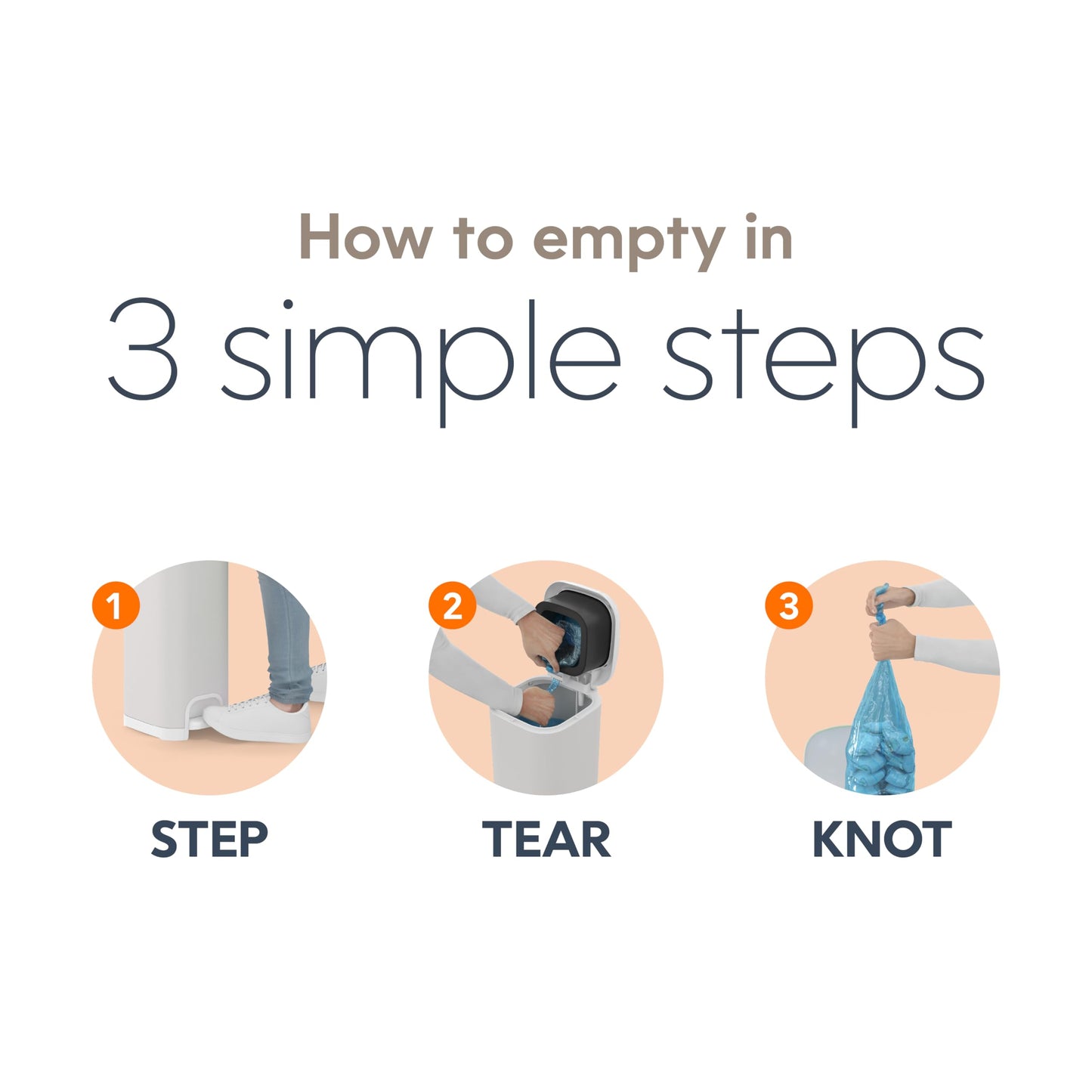 How to empty in
3 simple steps

1
STEP

2
TEAR

3
KNOT