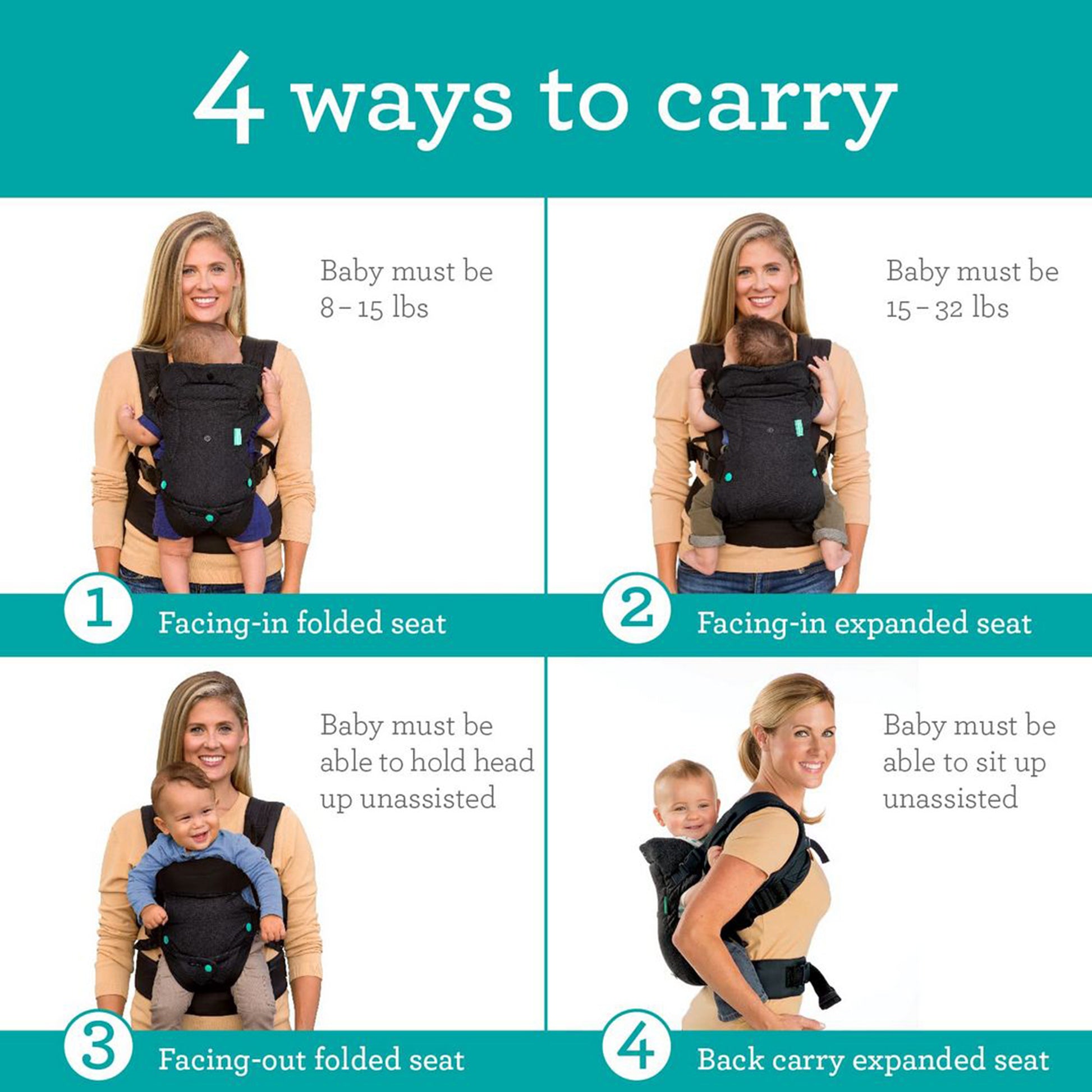 4 ways to carry

Baby must be 8 – 15 lbs

1 Facing-in folded seat

Baby must be 15 – 32 lbs

2 Facing-in expanded seat

Baby must be able to hold head up unassisted

3 Facing-out folded seat

Baby must be able to sit up unassisted

4 Back carry expanded seat