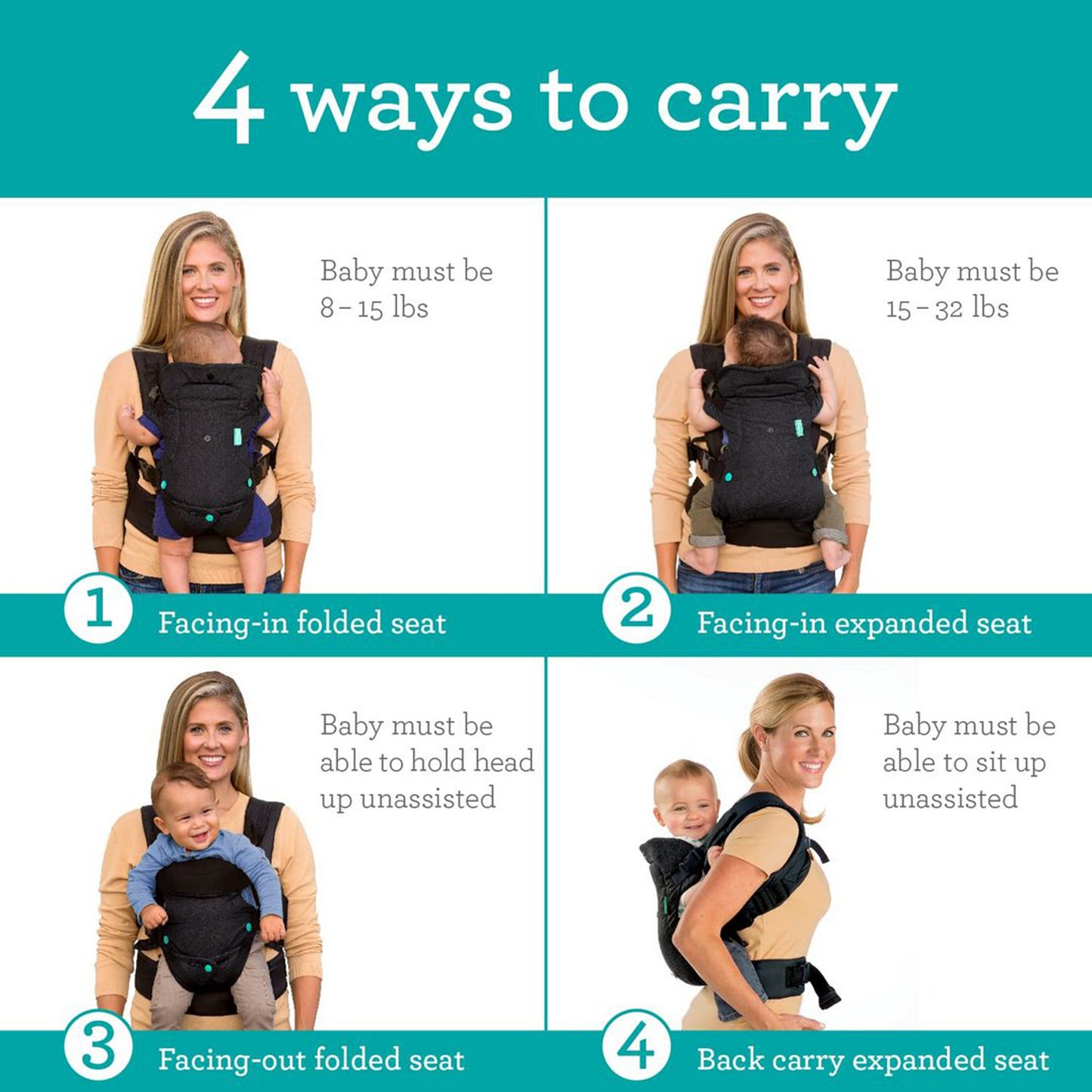 4 ways to carry

Baby must be 8 – 15 lbs

1 Facing-in folded seat

Baby must be 15 – 32 lbs

2 Facing-in expanded seat

Baby must be able to hold head up unassisted

3 Facing-out folded seat

Baby must be able to sit up unassisted

4 Back carry expanded seat