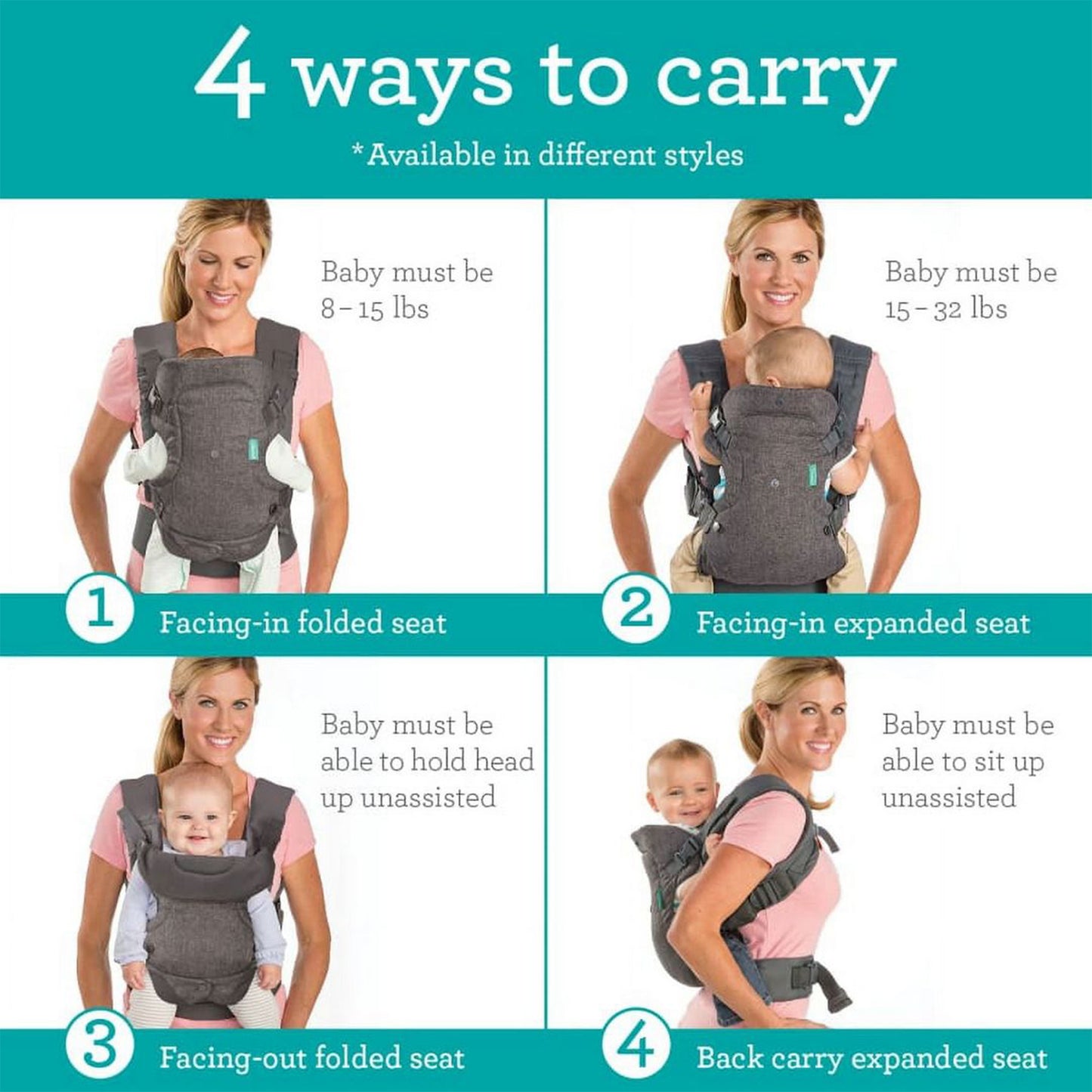 4 ways to carry

*Available in different styles

Baby must be 8 – 15 lbs

1 Facing-in folded seat

Baby must be 15 – 32 lbs

2 Facing-in expanded seat

Baby must be able to hold head up unassisted

3 Facing-out folded seat

Baby must be able to sit up unassisted

4 Back carry expanded seat